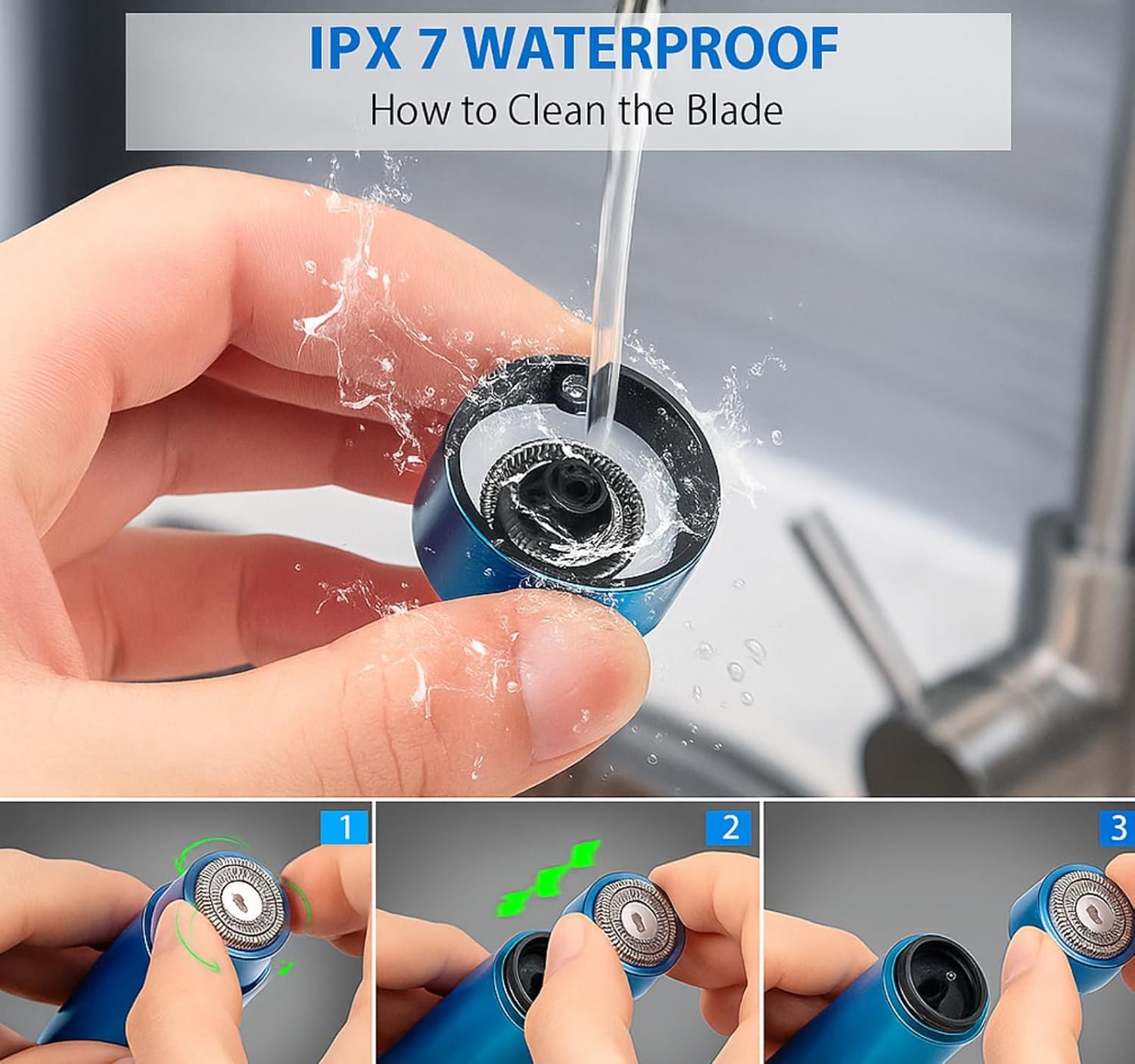 IPX 7 WATERPROOF
How to Clean the Blade

1

2

3