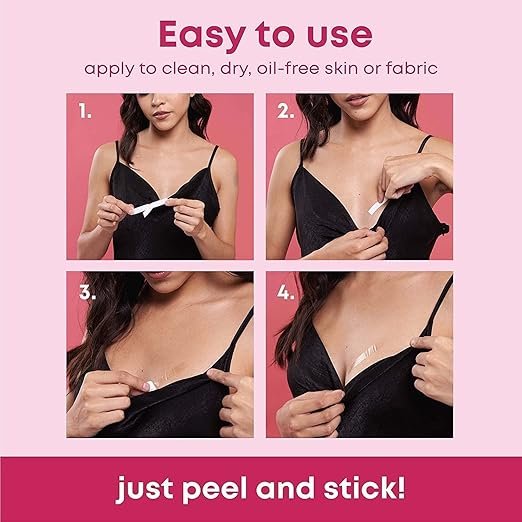 Easy to use

apply to clean, dry, oil-free skin or fabric

1.

2.

3.

4.

just peel and stick!